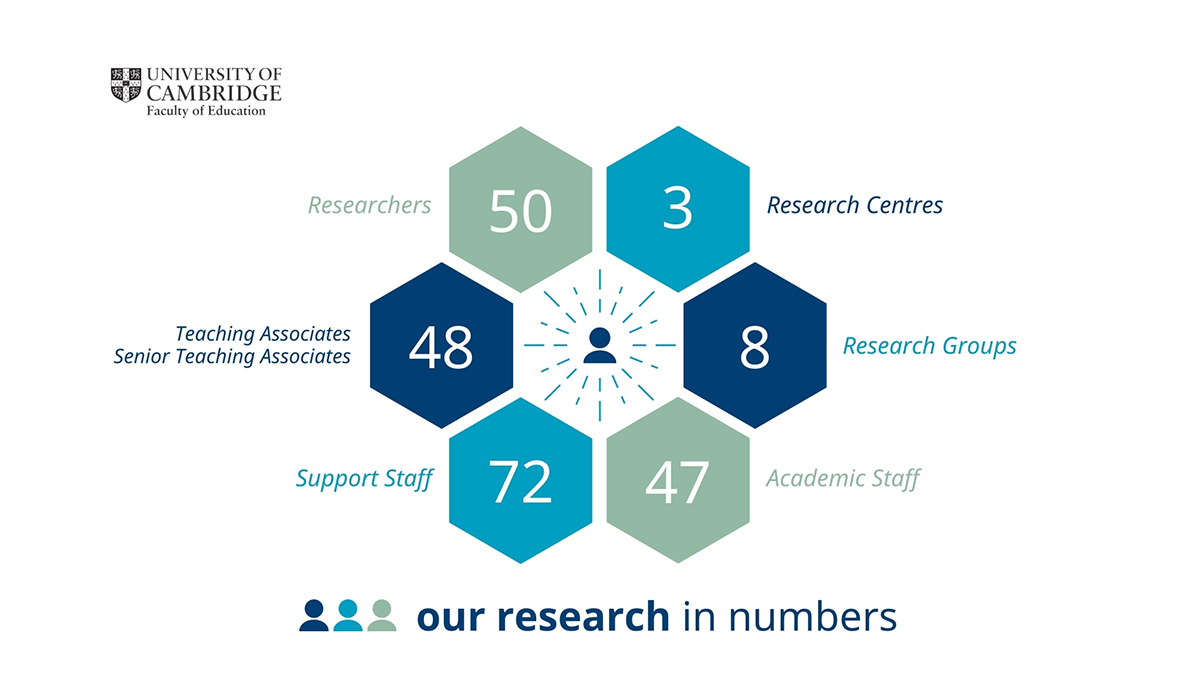 UNIVERSITY OF CAMBRIDGE
Faculty of Education

Researchers 50

3 Research Centres

Teaching Associates
Senior Teaching Associates 48

8 Research Groups

Support Staff 72

47 Academic Staff

our research in numbers